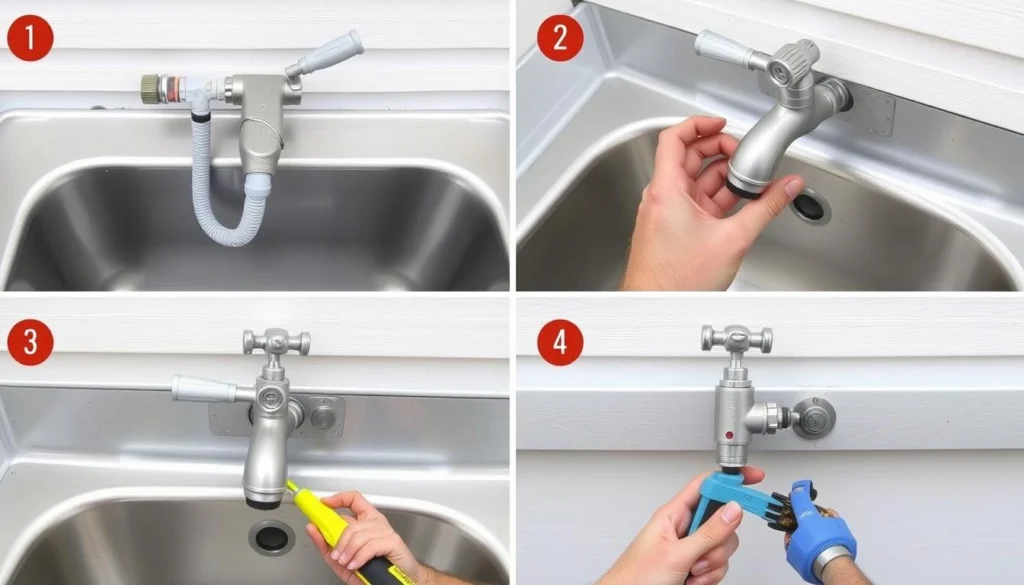 1

2

3

4