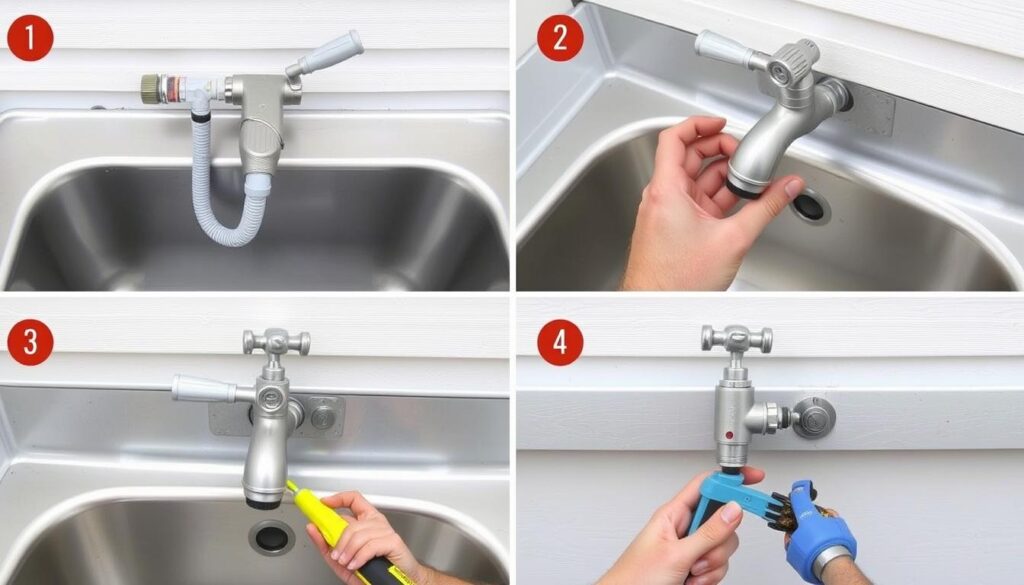 1

2

3

4